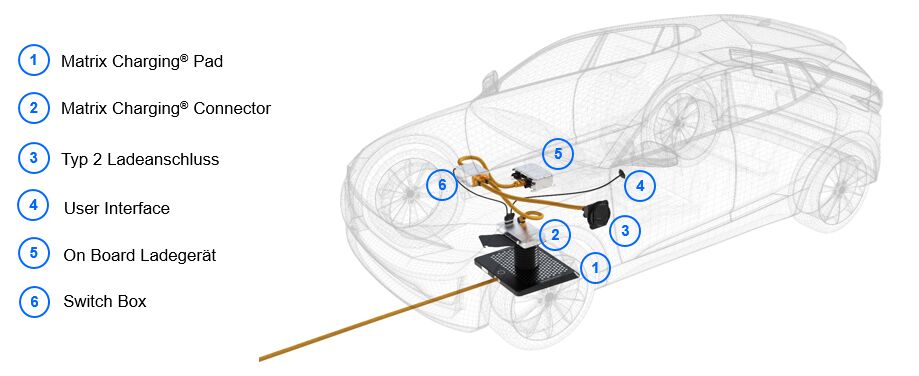 1 Matrix Charging® Pad

2 Matrix Charging® Connector

3 Typ 2 Ladeanschluss

4 User Interface

5 On Board Ladegerät

6 Switch Box

5

6

4

3

2

1